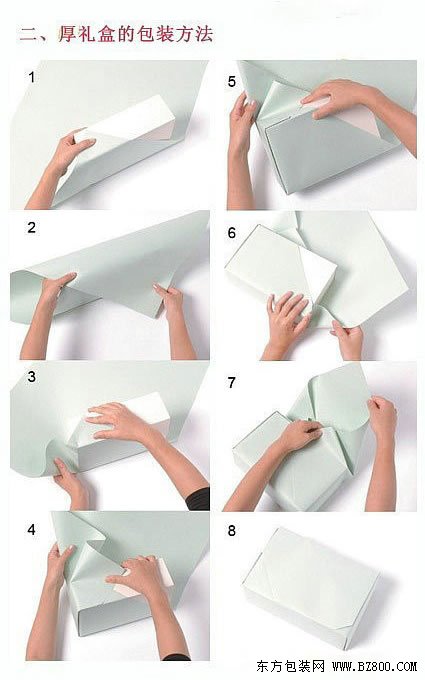 二、厚礼盒的包装方法

1

2

3

4

5

6

7

8

东方包装网 WWW.BZ800.COM