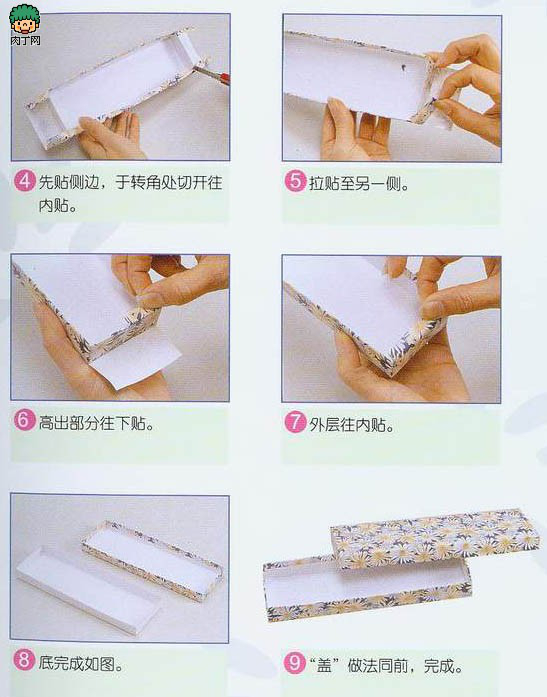 肉丁网

4 先贴侧边，于转角处切开往内贴。

5 拉贴至另一侧。

6 高出部分往下贴。

7 外层往内贴。

8 底完成如图。

9 “盖”做法同前，完成。